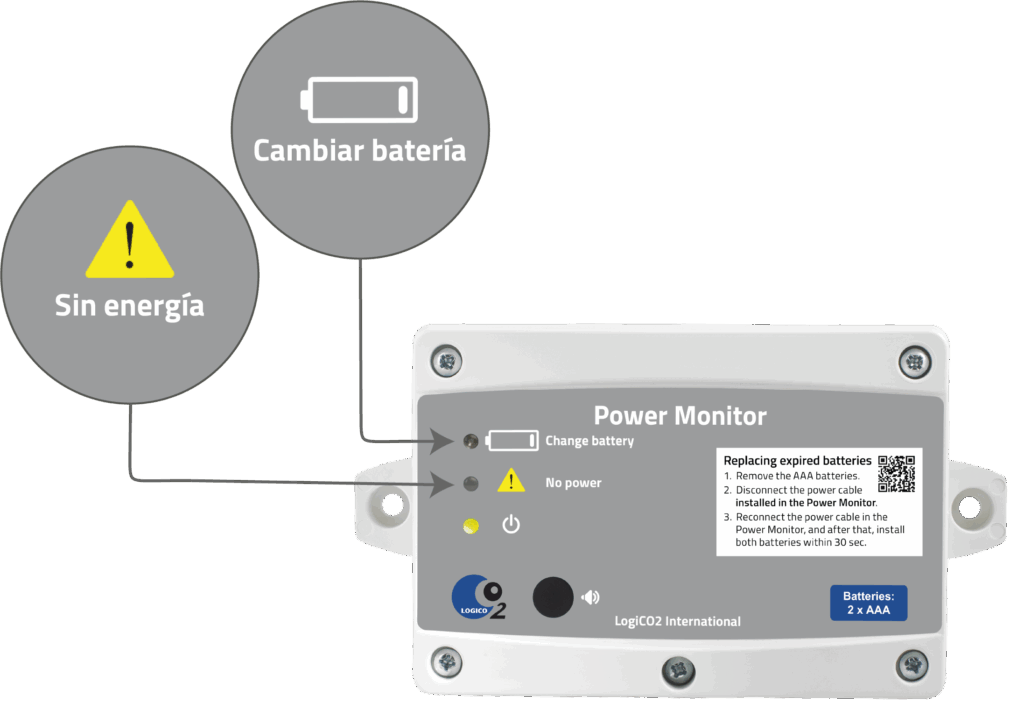 Cambiar batería

Sin energía

Power Monitor

Change battery

No power

Replacing expired batteries
1. Remove the AAA batteries.
2. Disconnect the power cable installed in the Power Monitor.
3. Reconnect the power cable in the Power Monitor, and after that, install both batteries within 30 sec.

LOGICO 2

LogiCO2 International

Batteries:
2 x AAA